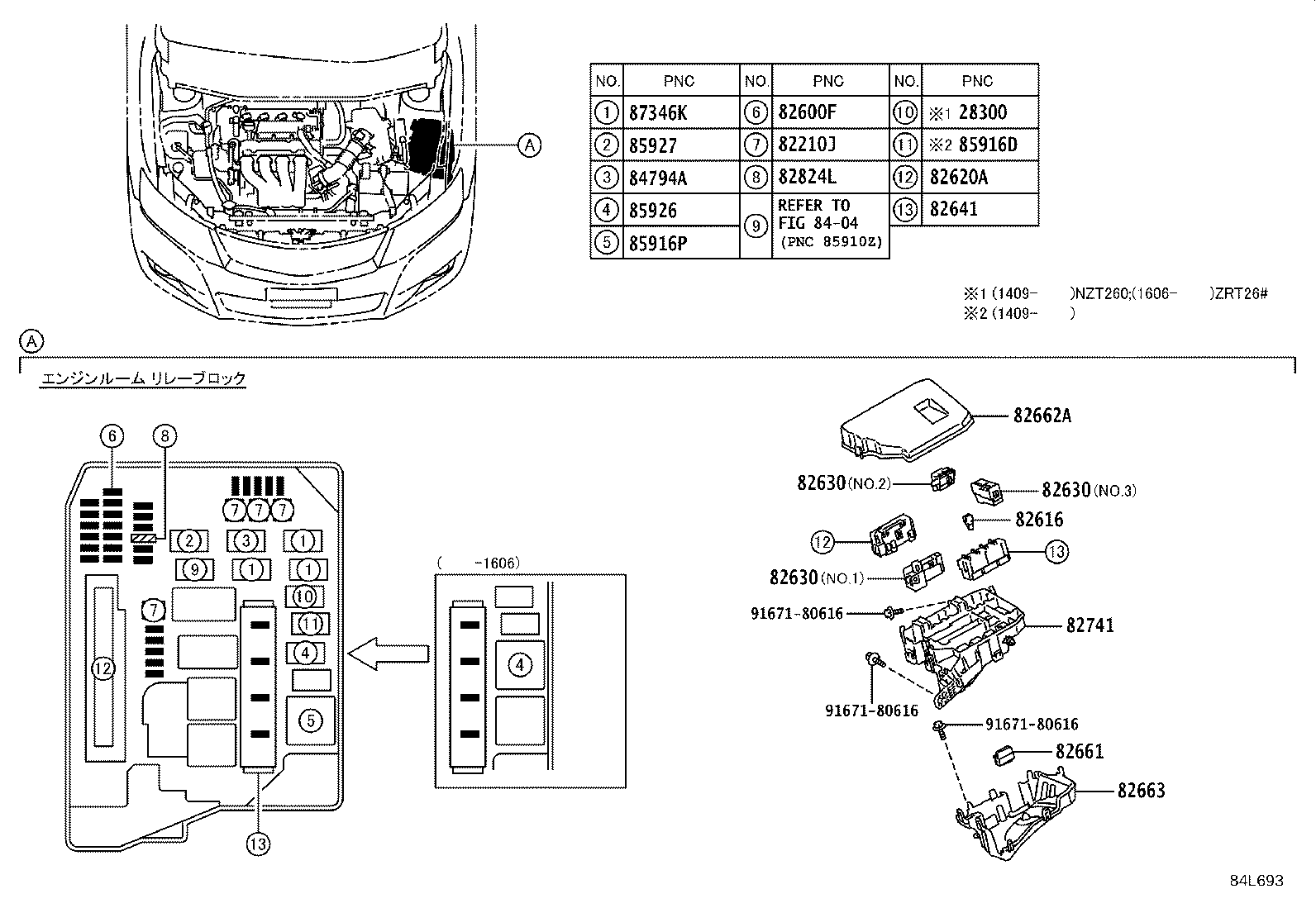 A

| NO. | PNC | NO. | PNC | NO. | PNC |
|---|---|---|---|---|---|
| 1 | 87346K | 6 | 82600F | 10 | ※1 28300 |
| 2 | 85927 | 7 | 82210J | 11 | ※2 85916D |
| 3 | 84794A | 8 | 82824L | 12 | 82620A |
| 4 | 85926 | 9 | REFER TO FIG 84-04 (PNC 85910Z) | 13 | 82641 |
| 5 | 85916P | | | | |

※1 (1409- )NZT260;(1606- )ZRT26#
※2 (1409- )

A

エンジンルーム リレーブロック

6 8

7 7 7
2 3 1
9 1 1
7 10
11
12 4
5
13

( -1606)
4

82662A
82630 (NO.2)
82630 (NO.3)
82616
12
13
82630 (NO.1)
91671-80616
82741
91671-80616
91671-80616
82661
82663

84L693