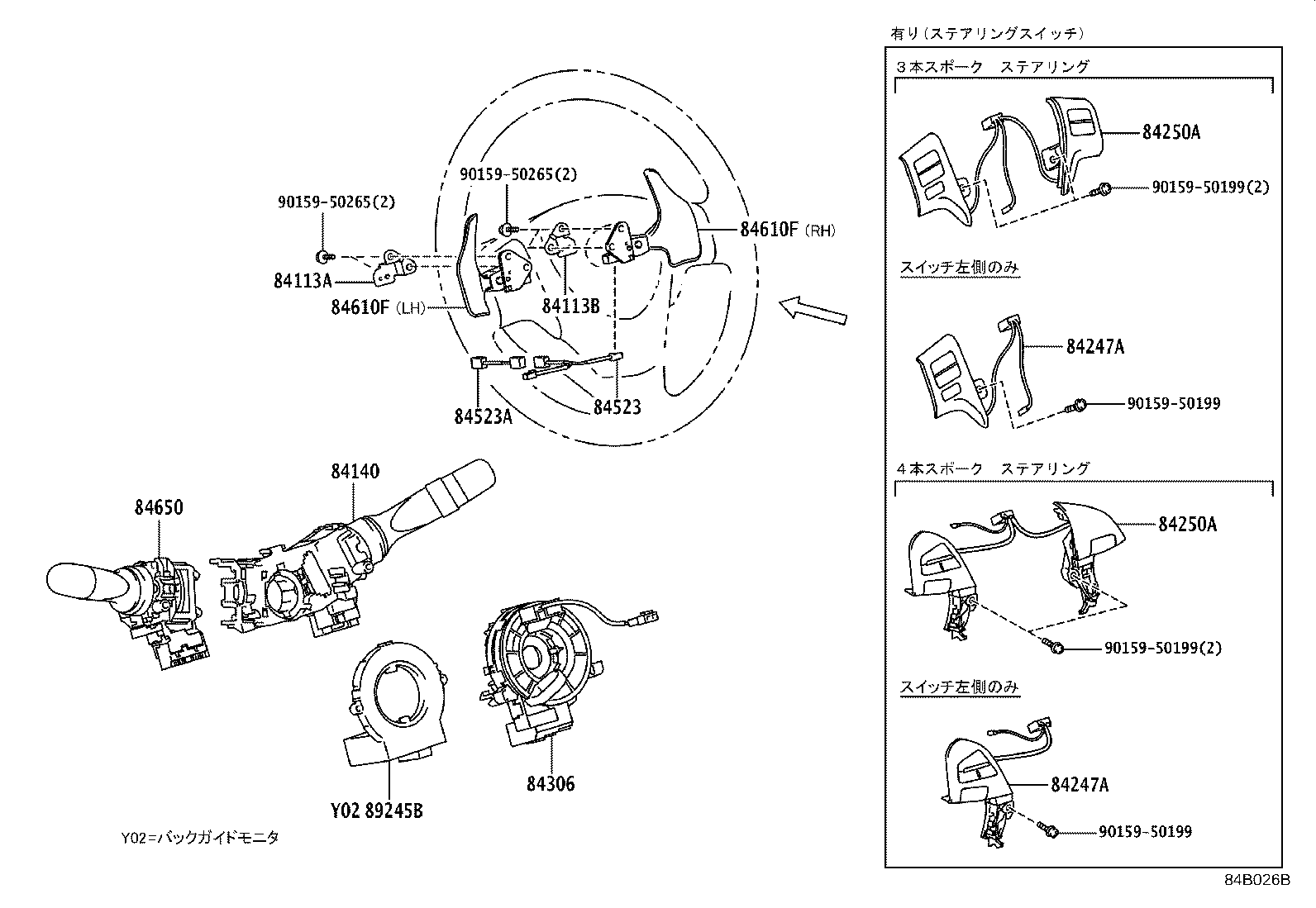 90159-50265(2)
90159-50265(2)
84113A
84610F (LH)
84113B
84610F (RH)
84523A
84523
84140
84650
84306
Y02 89245B
Y02=バックガイドモニタ

有り(ステアリングスイッチ)
3本スポーク ステアリング
84250A
90159-50199(2)
スイッチ左側のみ
84247A
90159-50199
4本スポーク ステアリング
84250A
90159-50199(2)
スイッチ左側のみ
84247A
90159-50199

84B026B