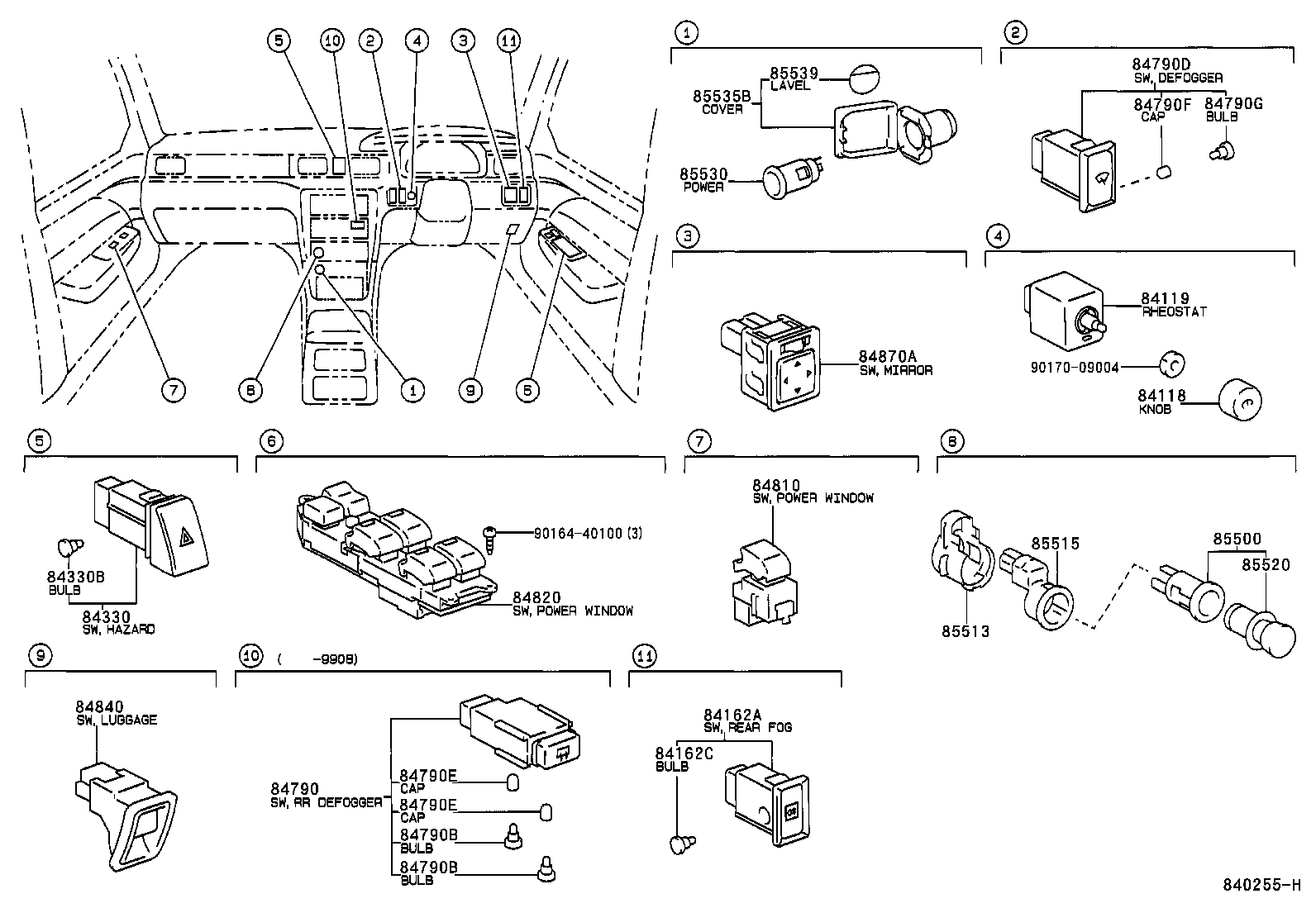 5 10 2 4 3 11

7 8 1 9 6

1

85539
LAVEL
85535B
COVER
85530
POWER

2

84790D
SW, DEFOGGER
84790F
CAP
84790G
BULB

3

84870A
SW, MIRROR

4

84119
RHEOSTAT
90170-09004
84118
KNOB

5

84330B
BULB
84330
SW, HAZARD

6

90164-40100 (3)
84820
SW, POWER WINDOW

7

84810
SW, POWER WINDOW

8

85515
85500
85520
85513

9

84840
SW, LUGGAGE

10 ( -9908)

84790
SW, RR DEFOGGER
84790E
CAP
84790E
CAP
84790B
BULB
84790B
BULB

11

84162A
SW, REAR FOG
84162C
BULB

840255-H