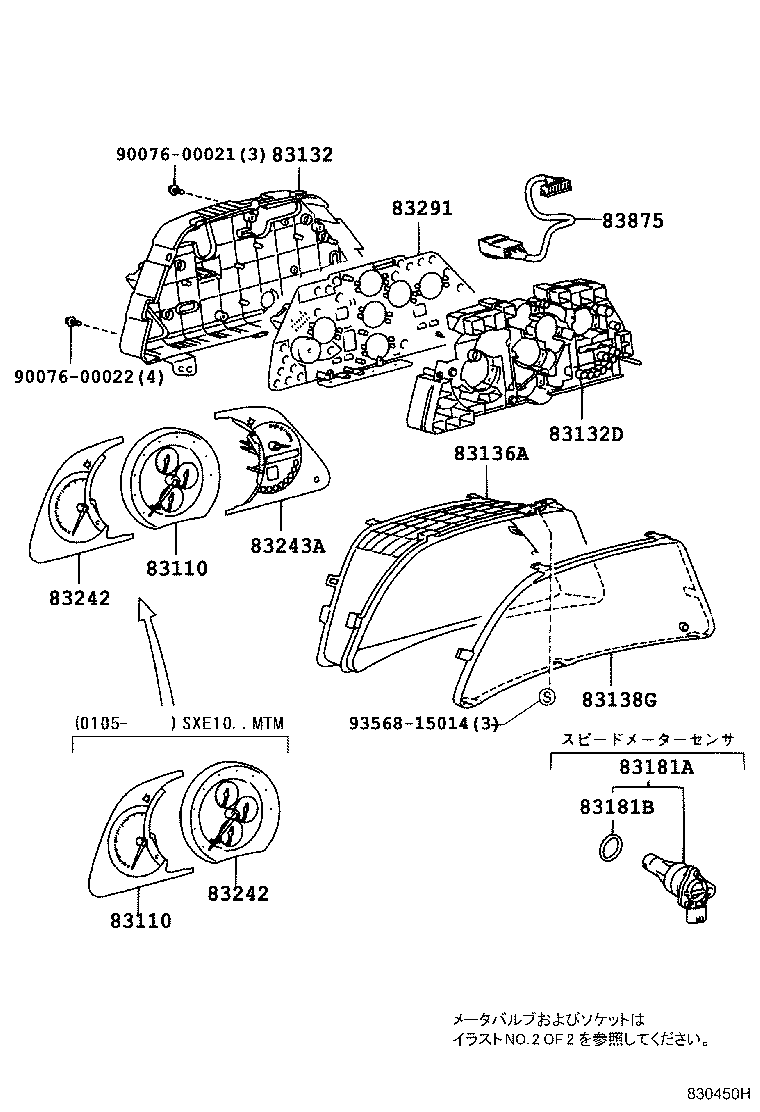 90076-00021(3) 83132

83291

83875

90076-00022(4)

83132D

83136A

83243A

83110

83242

83138G

93568-15014(3)

(0105- ) SXE10..MTM

スピードメーターセンサ

83181A

83181B

83242

83110

メータバルブおよびソケットは
イラストNO.2 OF 2 を参照してください。

830450H