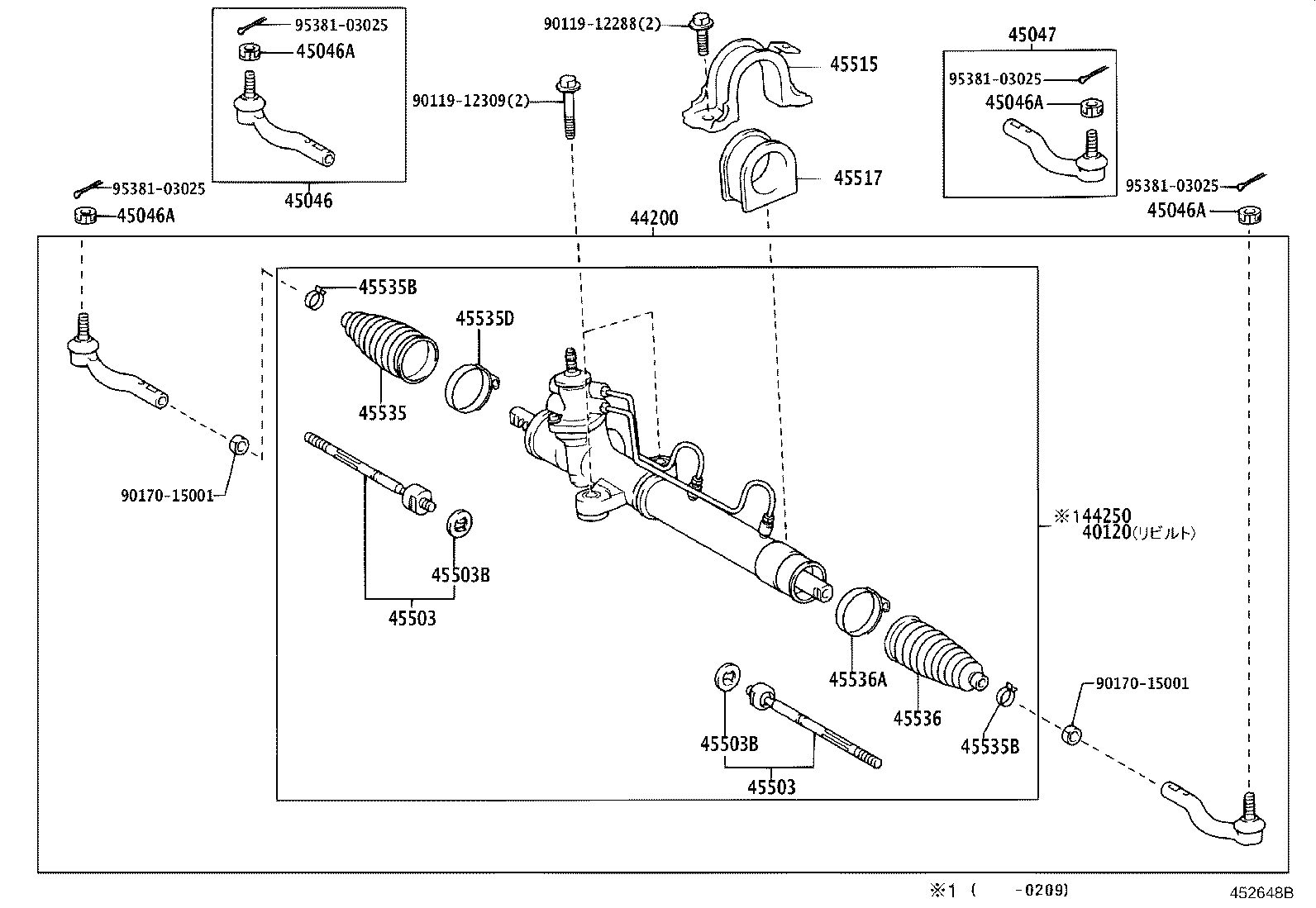 95381-03025
45046A
45046
90119-12288(2)
45515
90119-12309(2)
45517
45047
95381-03025
45046A
95381-03025
45046A
95381-03025
45046A
44200
45535B
45535D
45535
90170-15001
45503B
45503
※144250
40120(リビルト)
45536A
45536
45535B
90170-15001
45503B
45503
※1 ( -0209)
452648B