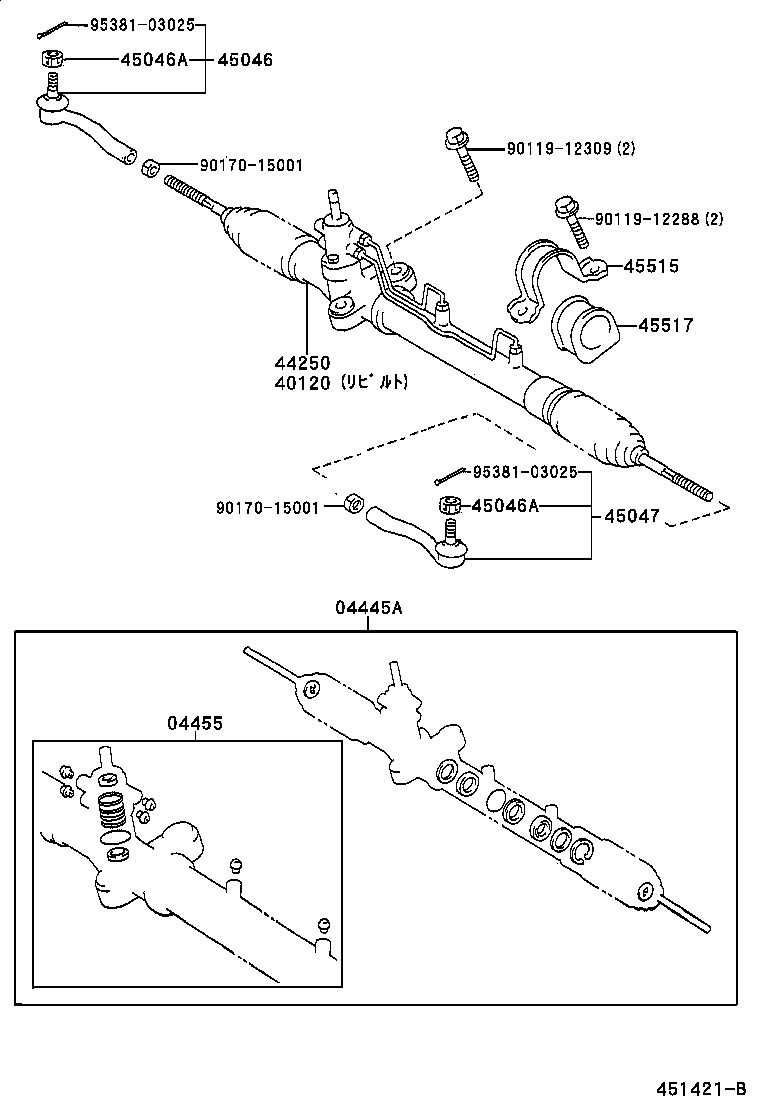 95381-03025
45046A
45046
90170-15001
90119-12309 (2)
90119-12288 (2)
45515
45517
44250
40120 (リビルト)
95381-03025
90170-15001
45046A
45047
04445A
04455
451421-B