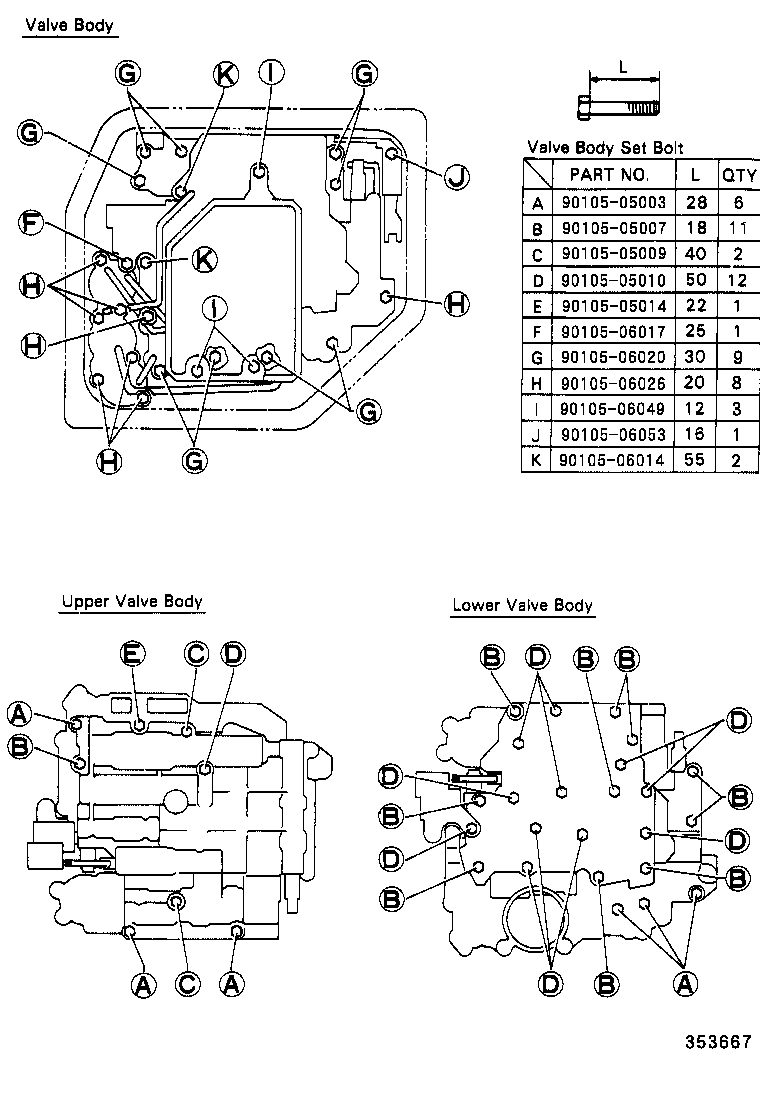 Valve Body

G K I G
G J
F K
H H
H I
H G G

L

Valve Body Set Bolt

| | PART NO. | L | QTY |
|---|---|---|---|
| A | 90105-05003 | 28 | 6 |
| B | 90105-05007 | 18 | 11 |
| C | 90105-05009 | 40 | 2 |
| D | 90105-05010 | 50 | 12 |
| E | 90105-05014 | 22 | 1 |
| F | 90105-06017 | 25 | 1 |
| G | 90105-06020 | 30 | 9 |
| H | 90105-06026 | 20 | 8 |
| I | 90105-06049 | 12 | 3 |
| J | 90105-06053 | 16 | 1 |
| K | 90105-06014 | 55 | 2 |

Upper Valve Body

E C D
A
B
A C A

Lower Valve Body

B D B B
D
D B
B
D D
B B
D B A

353667