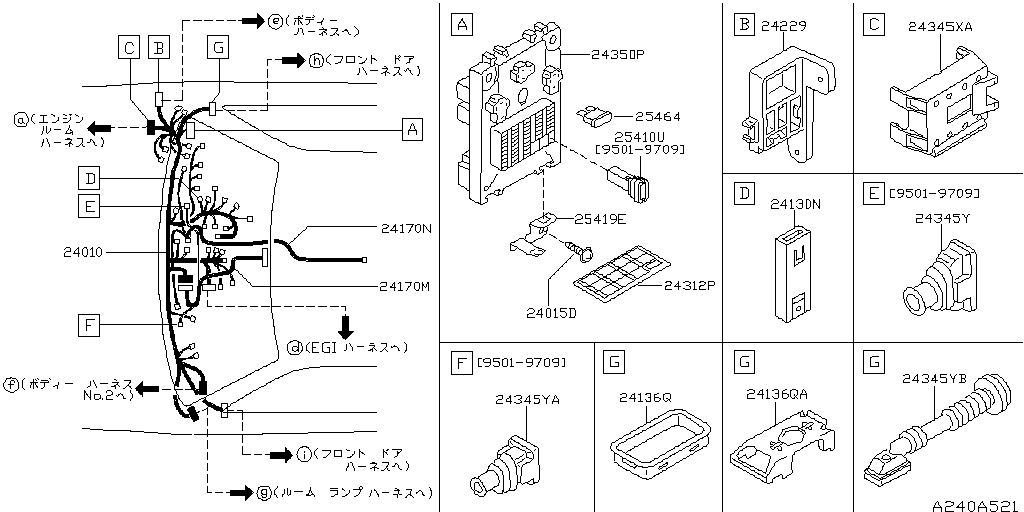 C B G
ⓔ(ボディー ハーネスへ)
ⓗ(フロント ドア ハーネスへ)
ⓐ(エンジン ルーム ハーネスへ)
A
D
E
24010
24170N
24170M
F
ⓓ(EGI ハーネスへ)
ⓕ(ボディー ハーネス No.2へ)
ⓘ(フロント ドア ハーネスへ)
ⓖ(ルーム ランプ ハーネスへ)

A
24350P
25464
25410U
[9501-9709]
25419E
24015D
24312P

B
24229

C
24345XA

D
24130N

E [9501-9709]
24345Y

F [9501-9709]
24345YA

G
24136Q

G
24136QA

G
24345YB

A240A521