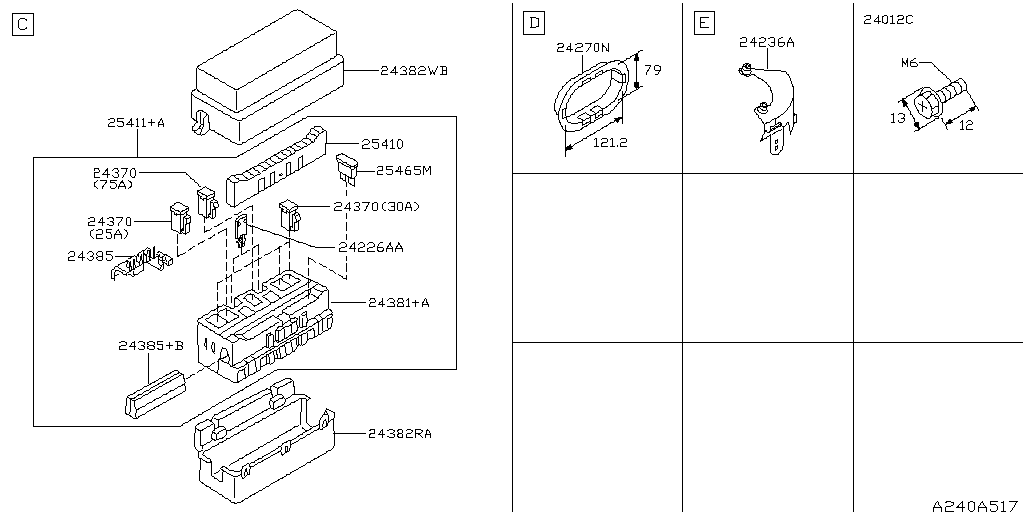 C

24382WB

25411+A

25410

24370
(75A)

25465M

24370
(25A)

24370(30A)

24385

24226AA

24381+A

24385+B

24382RA

D

24270N

79

121.2

E

24236A

24012C

M6

13

12

A240A517