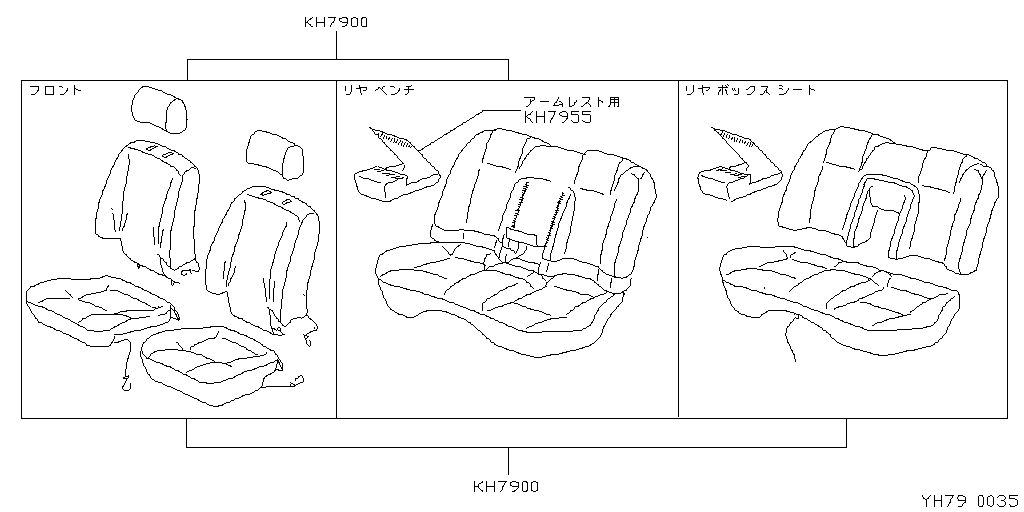 KH7900

フロント

リヤ ベンチ

アームレスト用
KH7955

リヤ ボックス シート

KH7900

YH79 0035