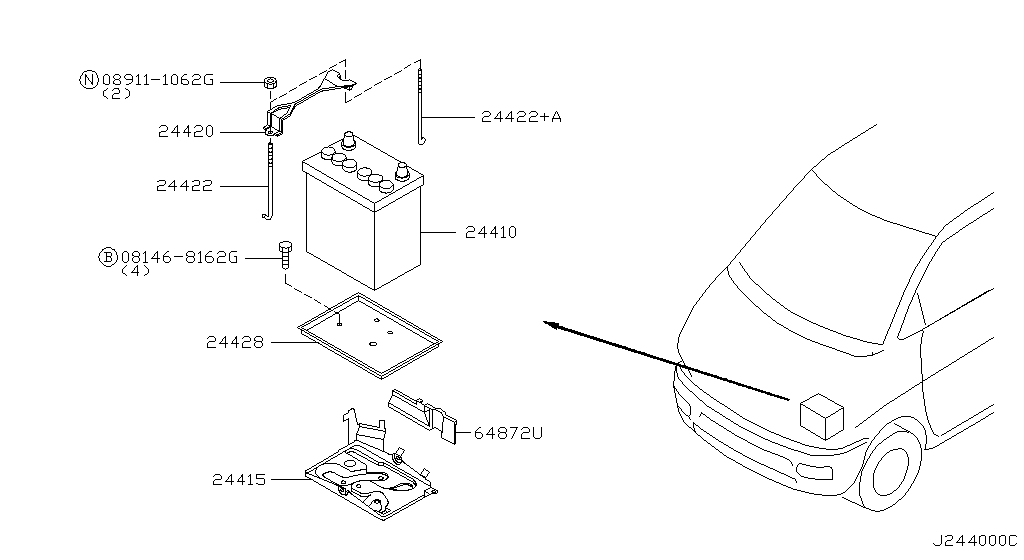 Ⓝ08911-1062G
(2)

24420

24422

24422+A

24410

Ⓑ08146-8162G
(4)

24428

64872U

24415

J244000C